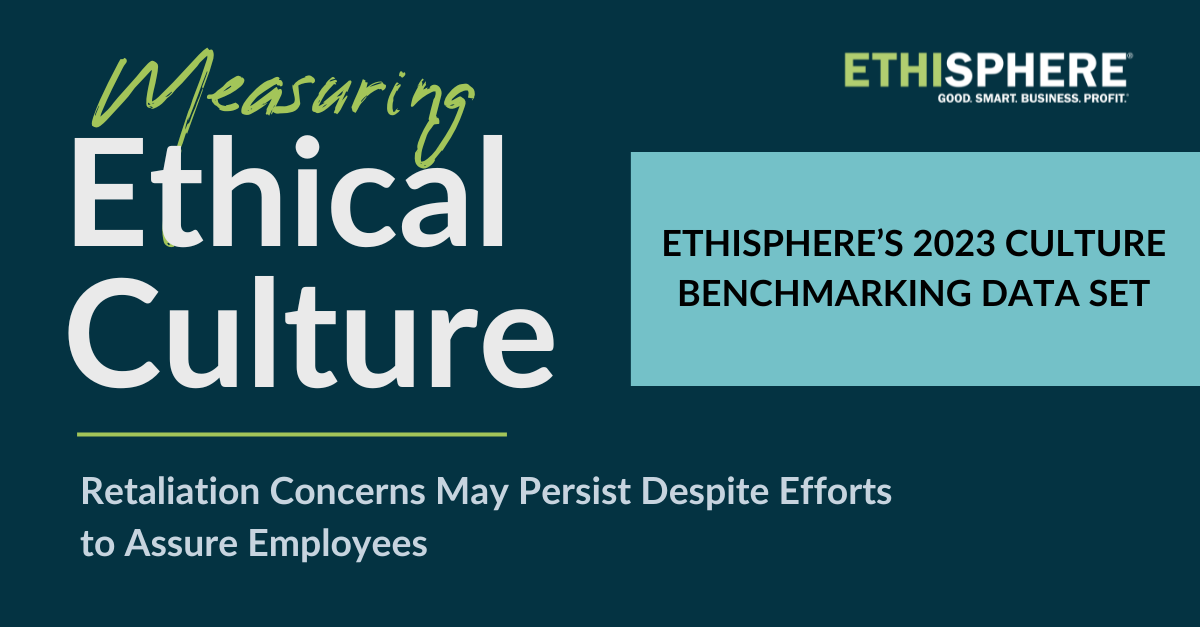 Measuring
Ethical
Culture

ETHISPHERE®
GOOD. SMART. BUSINESS. PROFIT.®

ETHISPHERE'S 2023 CULTURE BENCHMARKING DATA SET

Retaliation Concerns May Persist Despite Efforts to Assure Employees